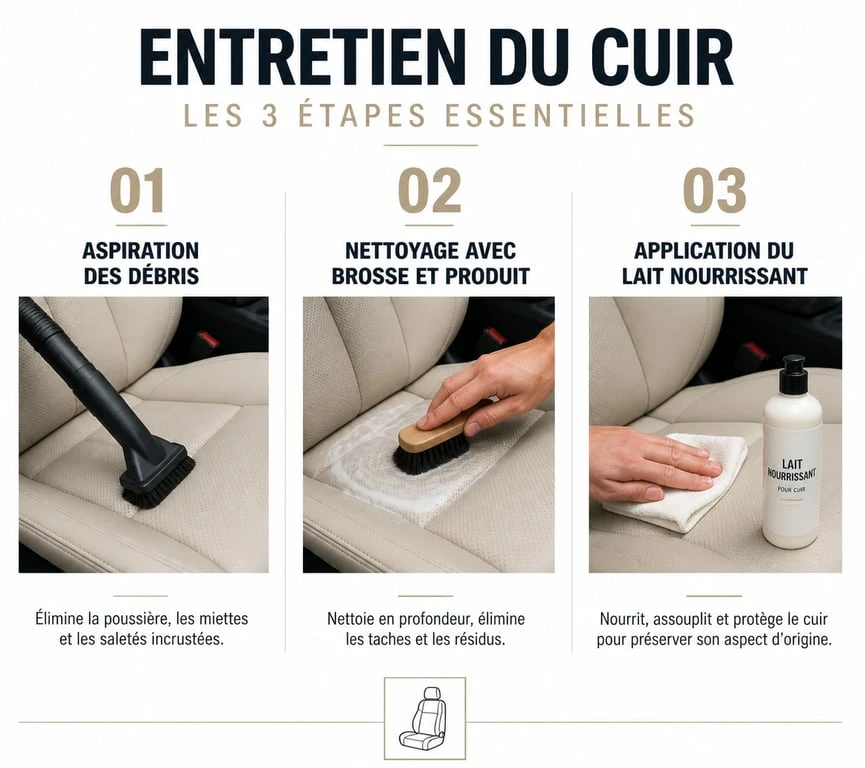 ENTRETIEN DU CUIR

LES 3 ÉTAPES ESSENTIELLES

01

ASPIRATION DES DÉBRIS

Élimine la poussière, les miettes et les saletés incrustées.

02

NETTOYAGE AVEC BROSSE ET PRODUIT

Nettoie en profondeur, élimine les taches et les résidus.

03

APPLICATION DU LAIT NOURRISSANT

LAIT NOURRISSANT POUR CUIR

Nourrit, assouplit et protège le cuir pour préserver son aspect d'origine.